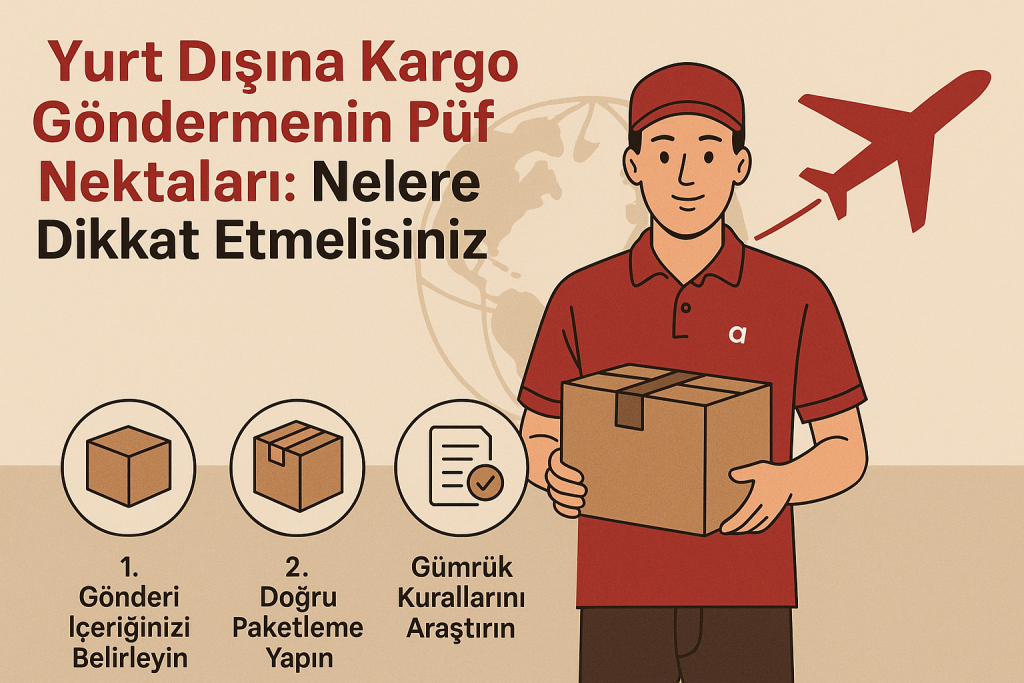 Yurt Dışına Kargo Göndermenin Püf Nektaları: Nelere Dikkat Etmelisiniz

a

1. Gönderi Içeriğinizi Belirleyin

2. Doğru Paketleme Yapın

Gümrük Kurallarını Araştırın